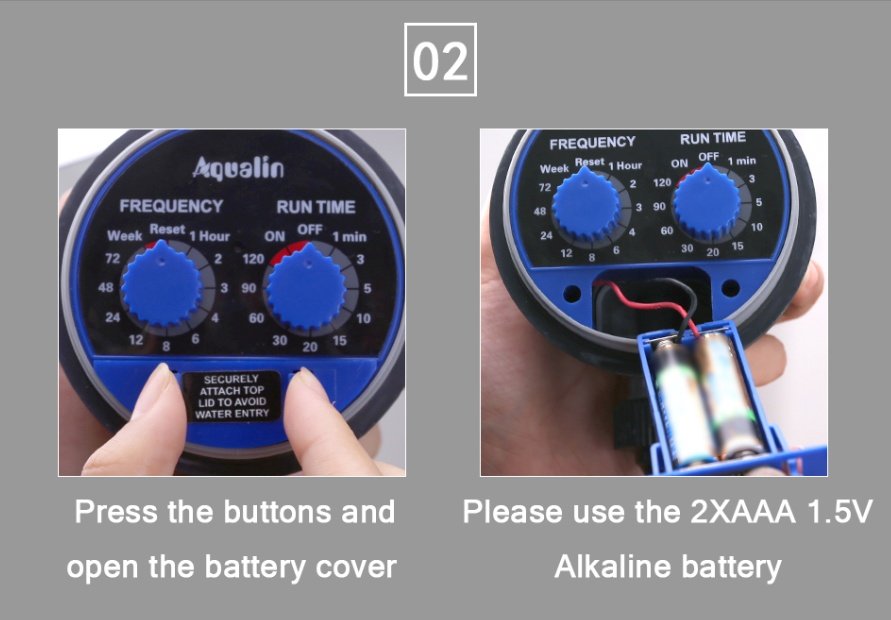 02

Aqualin

FREQUENCY

Week Reset 1 Hour
72 2
48 3
24 4
12 8 6

RUN TIME

ON OFF 1 min
120 3
90 5
60 10
30 20 15

SECURELY ATTACH TOP LID TO AVOID WATER ENTRY

Press the buttons and open the battery cover

FREQUENCY

Week Reset 1 Hour
72 2
48 3
24 4
12 8 6

RUN TIME

ON OFF 1 min
120 3
90 5
60 10
30 20 15

Please use the 2XAAA 1.5V Alkaline battery