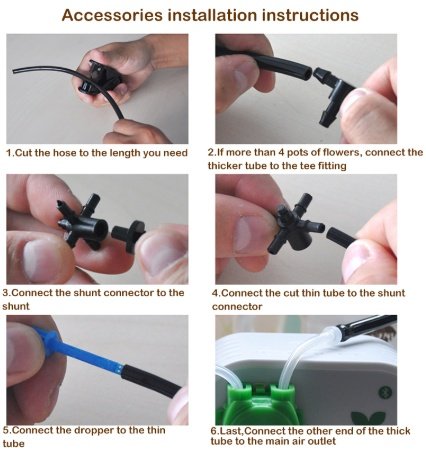 Accessories installation instructions

1.Cut the hose to the length you need

2.If more than 4 pots of flowers, connect the thicker tube to the tee fitting

3.Connect the shunt connector to the shunt

4.Connect the cut thin tube to the shunt connector

5.Connect the dropper to the thin tube

6.Last,Connect the other end of the thick tube to the main air outlet