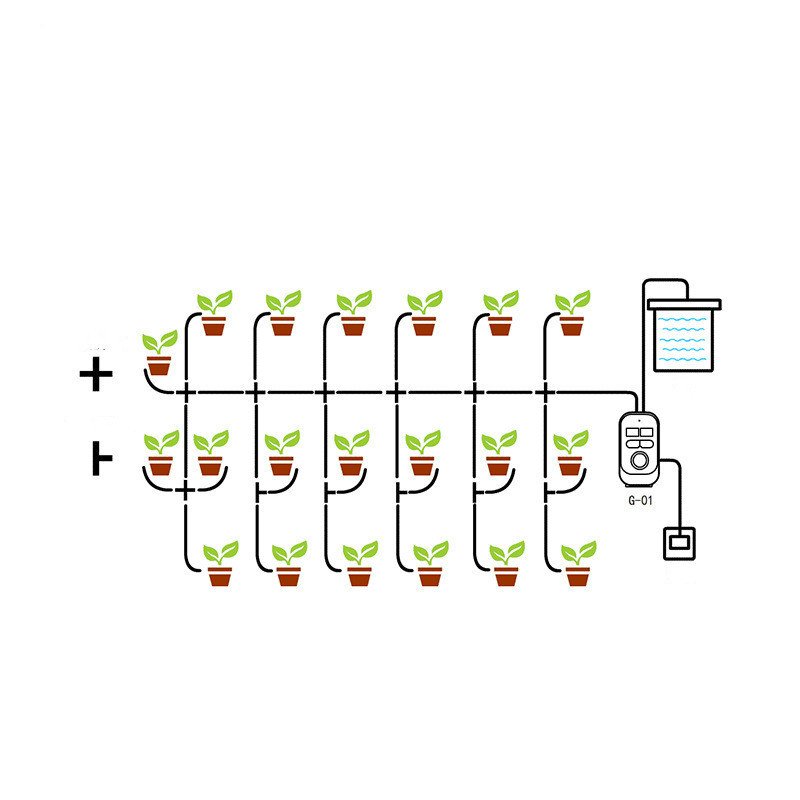 G-01